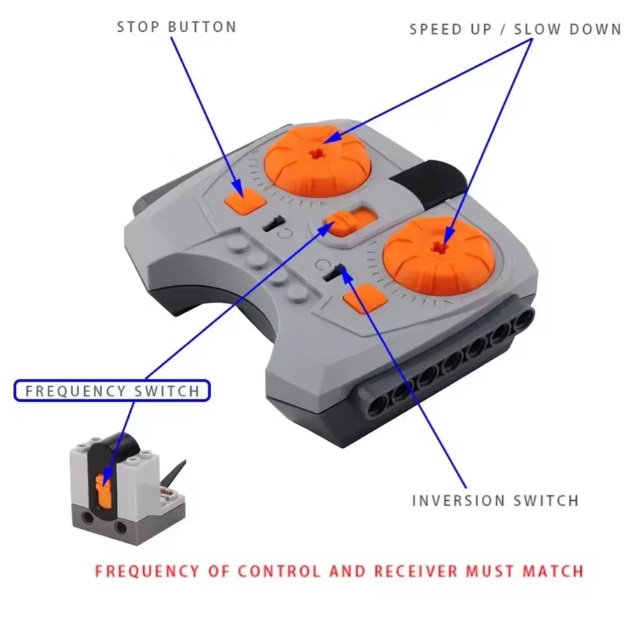 STOP BUTTON

SPEED UP / SLOW DOWN

FREQUENCY SWITCH

INVERSION SWITCH

FREQUENCY OF CONTROL AND RECEIVER MUST MATCH